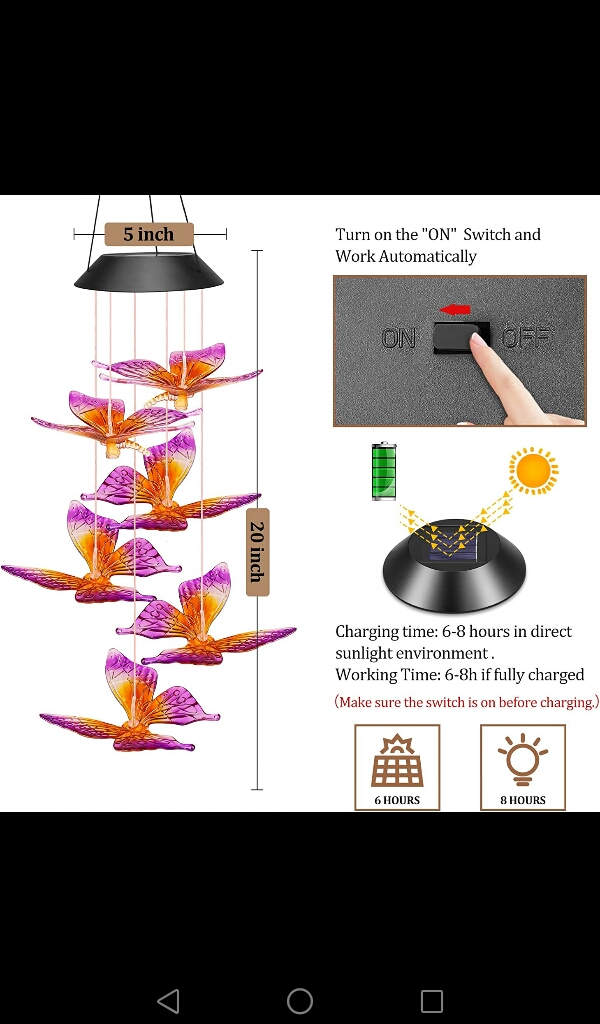 5 inch

20 inch

Turn on the "ON" Switch and Work Automatically

ON OFF

Charging time: 6-8 hours in direct sunlight environment .
Working Time: 6-8h if fully charged

(Make sure the switch is on before charging.)

6 HOURS

8 HOURS