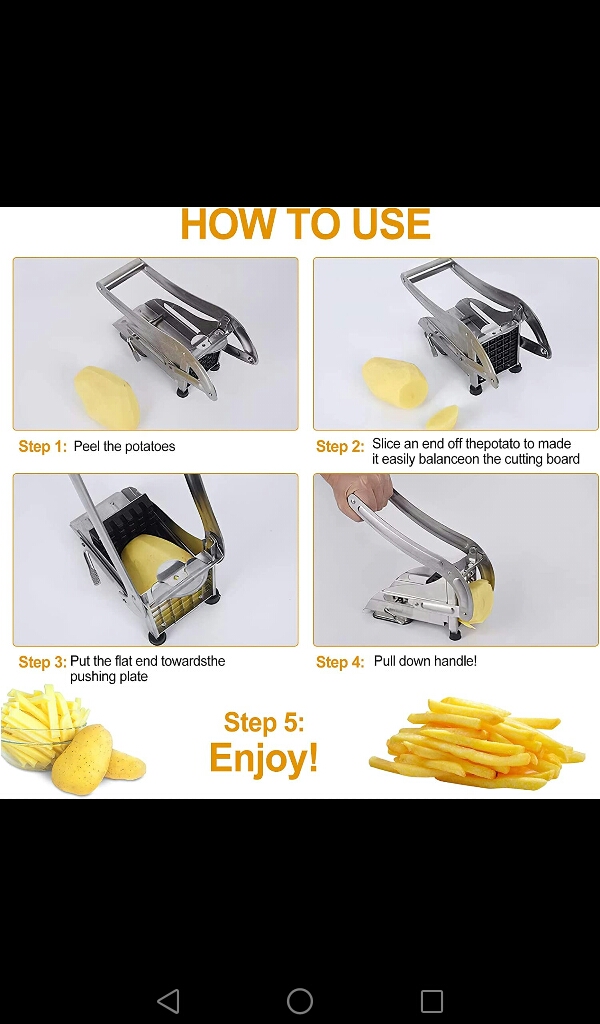 HOW TO USE

Step 1: Peel the potatoes

Step 2: Slice an end off thepotato to made it easily balanceon the cutting board

Step 3: Put the flat end towardsthe pushing plate

Step 4: Pull down handle!

Step 5:
Enjoy!