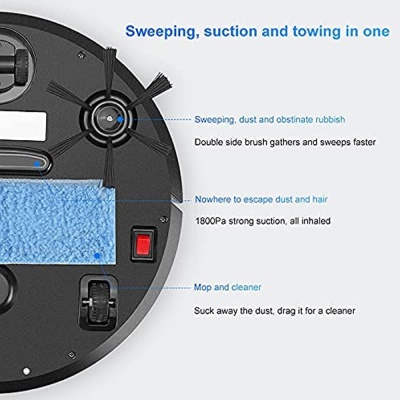 Sweeping, suction and towing in one

Sweeping, dust and obstinate rubbish

Double side brush gathers and sweeps faster

Nowhere to escape dust and hair

1800Pa strong suction, all inhaled

Mop and cleaner

Suck away the dust, drag it for a cleaner